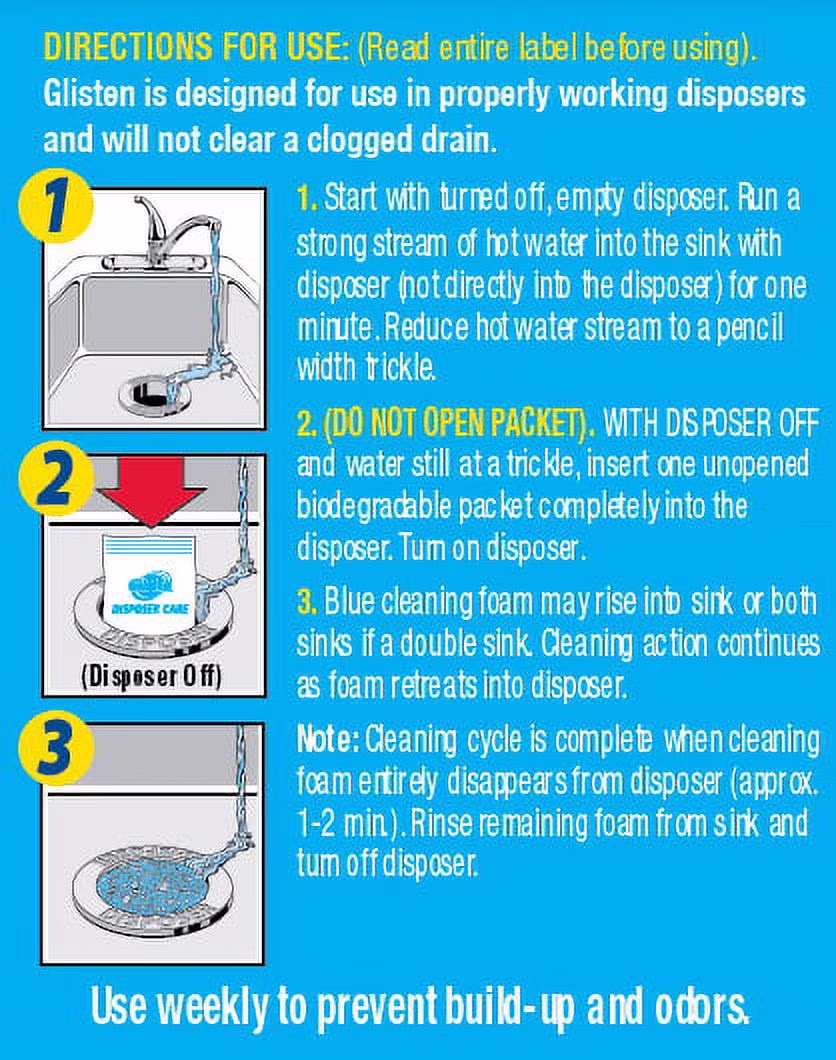 DIRECTIONS FOR USE: (Read entire label before using). Glisten is designed for use in properly working disposers and will not clear a clogged drain.

1

2

DISPOSER CARE

(Disposer Off)

3

1. Start with turned off, empty disposer. Run a strong stream of hot water into the sink with disposer (not directly into the disposer) for one minute. Reduce hot water stream to a pencil width trickle.

2. (DO NOT OPEN PACKET). WITH DISPOSER OFF and water still at a trickle, insert one unopened biodegradable packet completely into the disposer. Turn on disposer.

3. Blue cleaning foam may rise into sink or both sinks if a double sink. Cleaning action continues as foam retreats into disposer.

Note: Cleaning cycle is complete when cleaning foam entirely disappears from disposer (approx. 1-2 min.). Rinse remaining foam from sink and turn off disposer.

Use weekly to prevent build-up and odors.